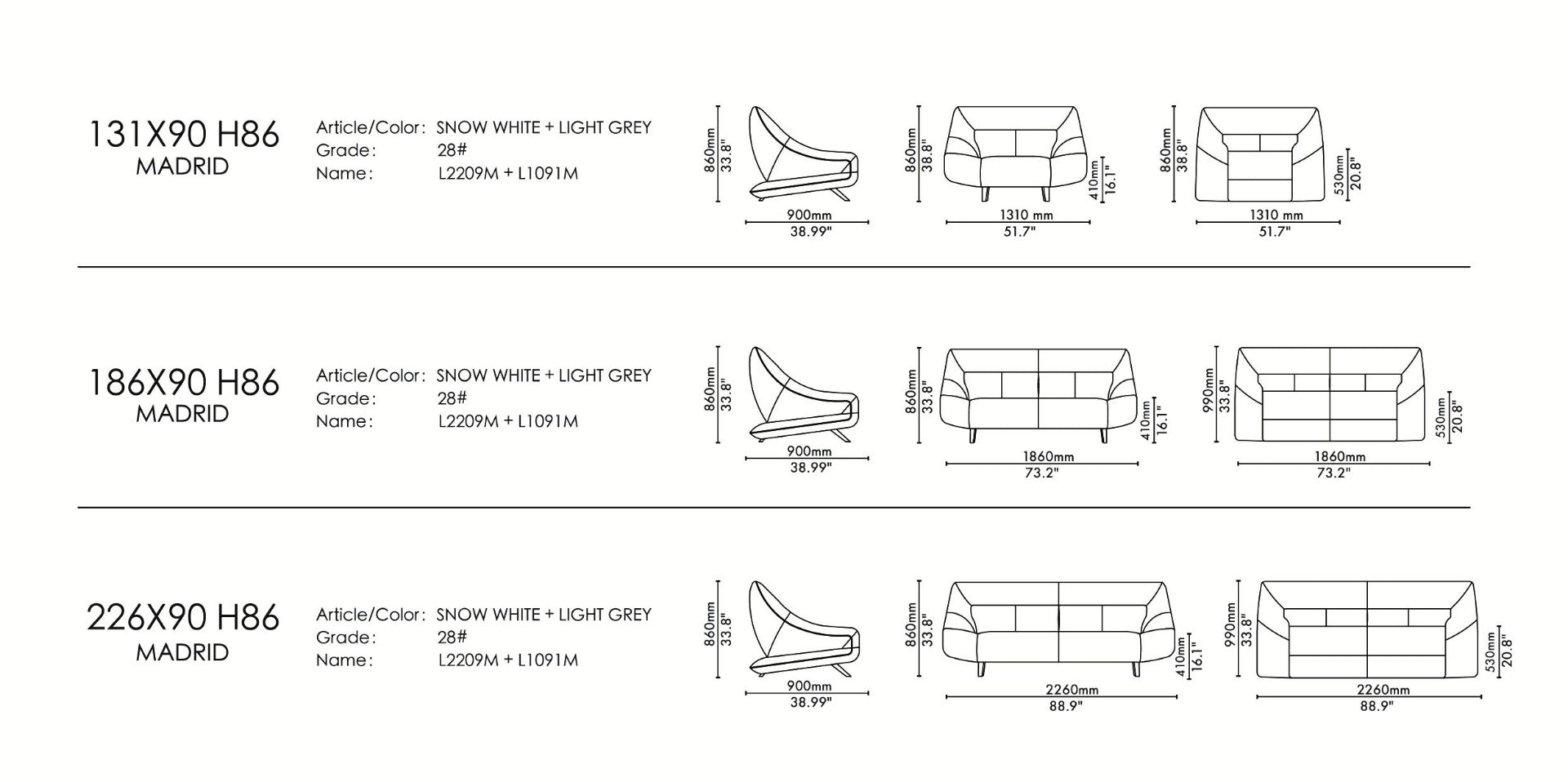 131X90 H86
MADRID

Article/Color: SNOW WHITE + LIGHT GREY
Grade: 28#
Name: L2209M + L1091M

860mm 33.8"
900mm 38.99"

860mm 38.8"
410mm 16.1"
1310 mm 51.7"

860mm 38.8"
530mm 20.8"
1310 mm 51.7"

186X90 H86
MADRID

Article/Color: SNOW WHITE + LIGHT GREY
Grade: 28#
Name: L2209M + L1091M

860mm 33.8"
900mm 38.99"

860mm 33.8"
410mm 16.1"
1860mm 73.2"

990mm 33.8"
530mm 20.8"
1860mm 73.2"

226X90 H86
MADRID

Article/Color: SNOW WHITE + LIGHT GREY
Grade: 28#
Name: L2209M + L1091M

860mm 33.8"
900mm 38.99"

860mm 33.8"
410mm 16.1"
2260mm 88.9"

990mm 33.8"
530mm 20.8"
2260mm 88.9"